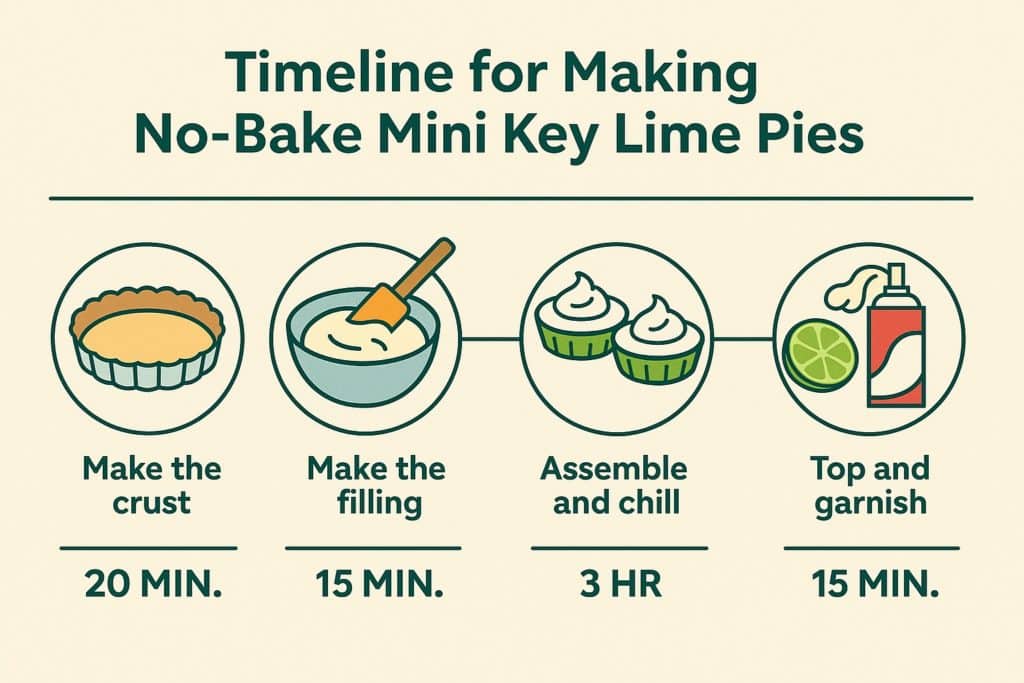 Timeline for Making No-Bake Mini Key Lime Pies

Make the crust

20 MIN.

Make the filling

15 MIN.

Assemble and chill

3 HR

Top and garnish

15 MIN.